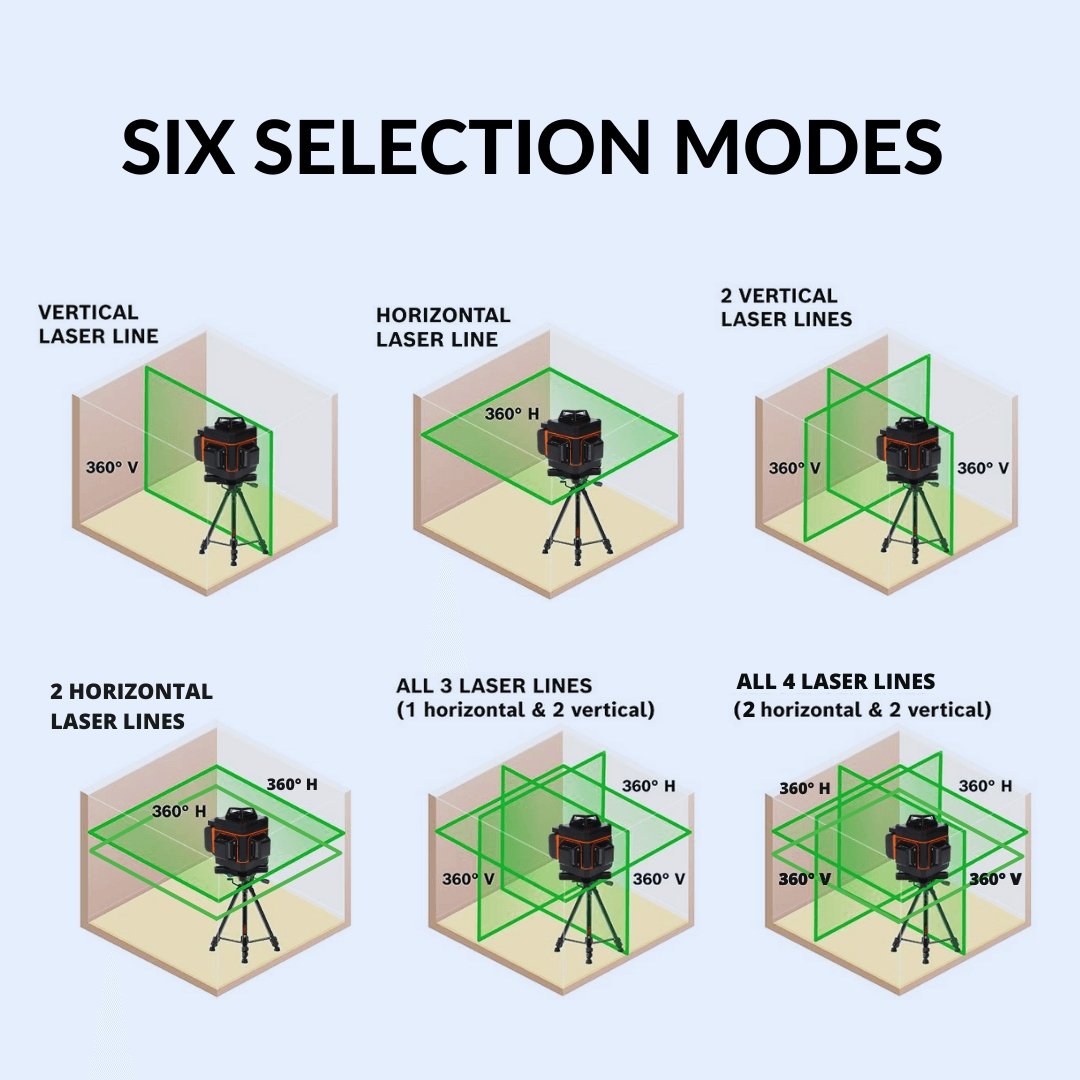 SIX SELECTION MODES

VERTICAL LASER LINE

360° V

HORIZONTAL LASER LINE

360° H

2 VERTICAL LASER LINES

360° V

360° V

2 HORIZONTAL LASER LINES

360° H

360° H

ALL 3 LASER LINES (1 horizontal & 2 vertical)

360° H

360° V

360° V

ALL 4 LASER LINES (2 horizontal & 2 vertical)

360° H

360° H

360° V

360° V